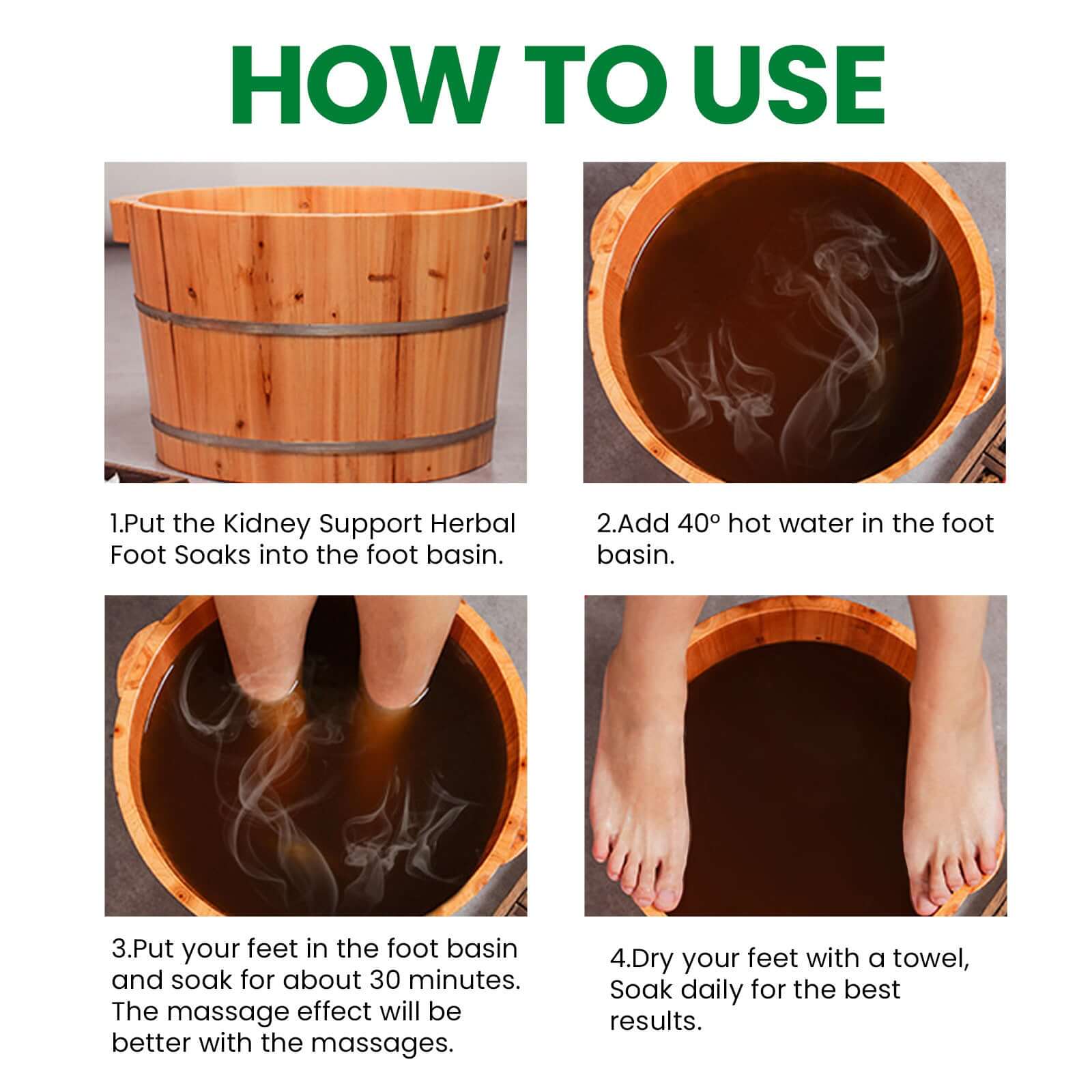 HOW TO USE

1.Put the Kidney Support Herbal Foot Soaks into the foot basin.

2.Add 40° hot water in the foot basin.

3.Put your feet in the foot basin and soak for about 30 minutes. The massage effect will be better with the massages.

4.Dry your feet with a towel, Soak daily for the best results.