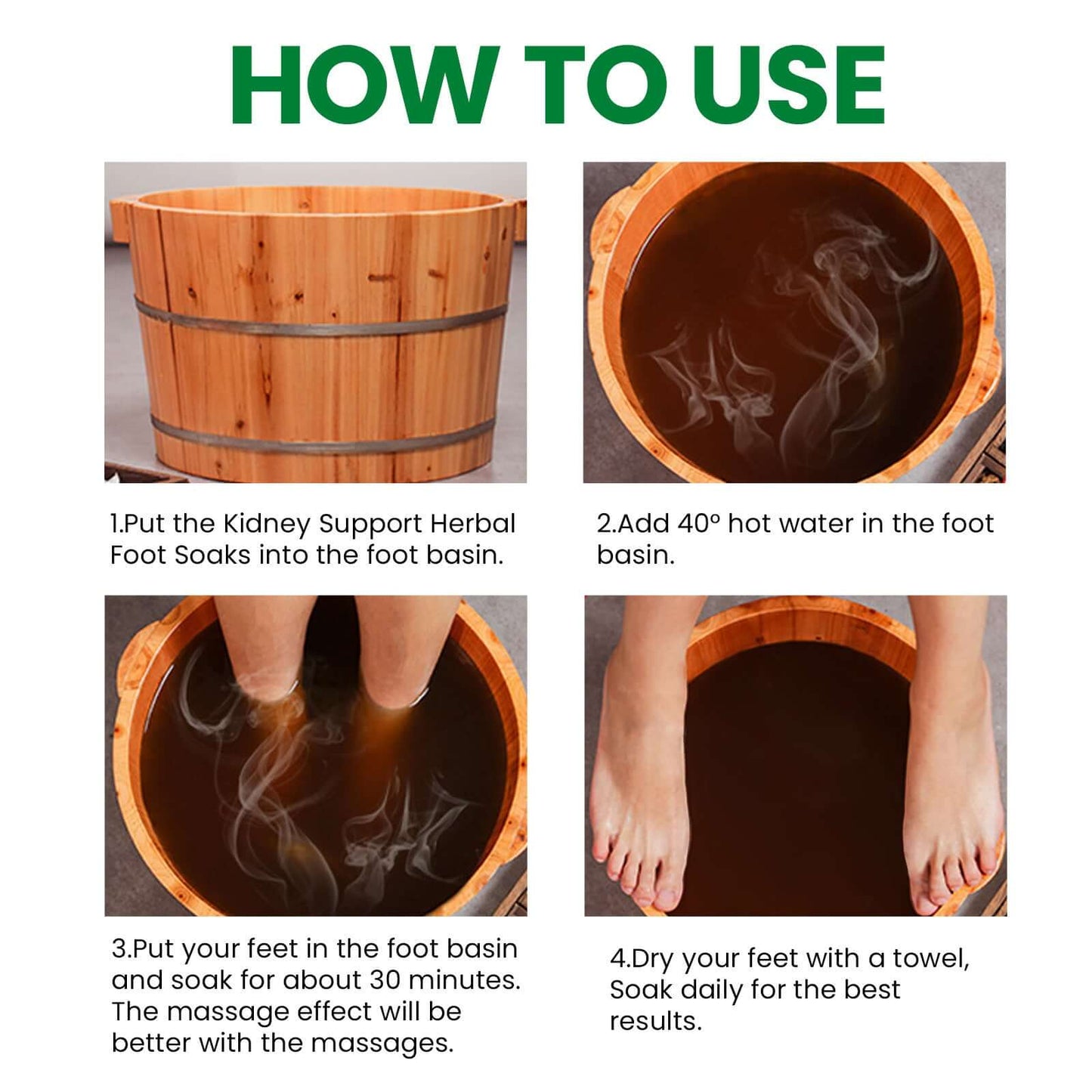 HOW TO USE

1.Put the Kidney Support Herbal Foot Soaks into the foot basin.

2.Add 40° hot water in the foot basin.

3.Put your feet in the foot basin and soak for about 30 minutes. The massage effect will be better with the massages.

4.Dry your feet with a towel, Soak daily for the best results.