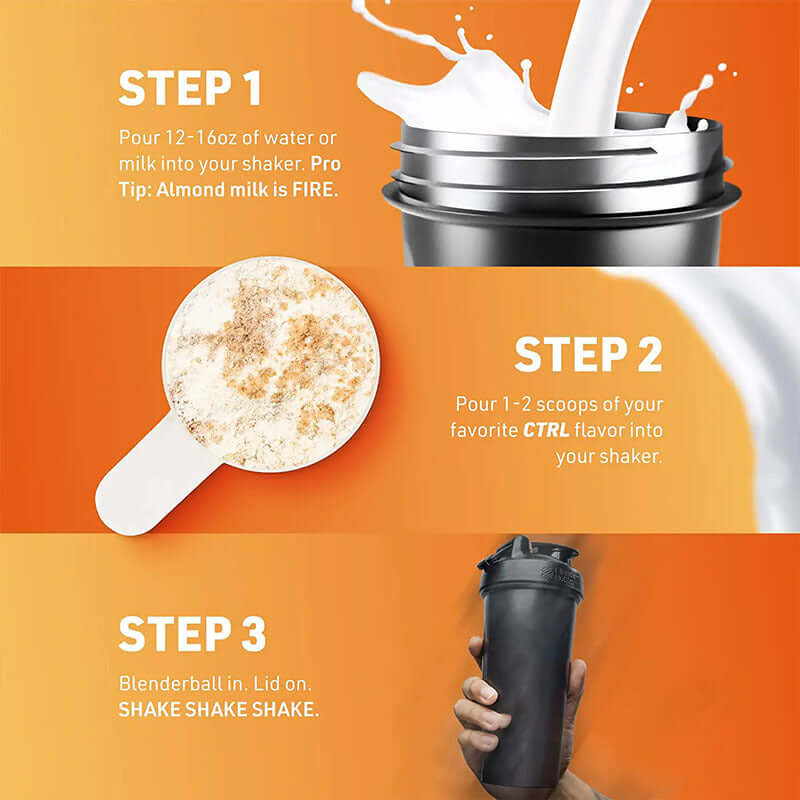 STEP 1

Pour 12-16oz of water or milk into your shaker. Pro Tip: Almond milk is FIRE.

STEP 2

Pour 1-2 scoops of your favorite CTRL flavor into your shaker.

STEP 3

Blenderball in. Lid on. SHAKE SHAKE SHAKE.